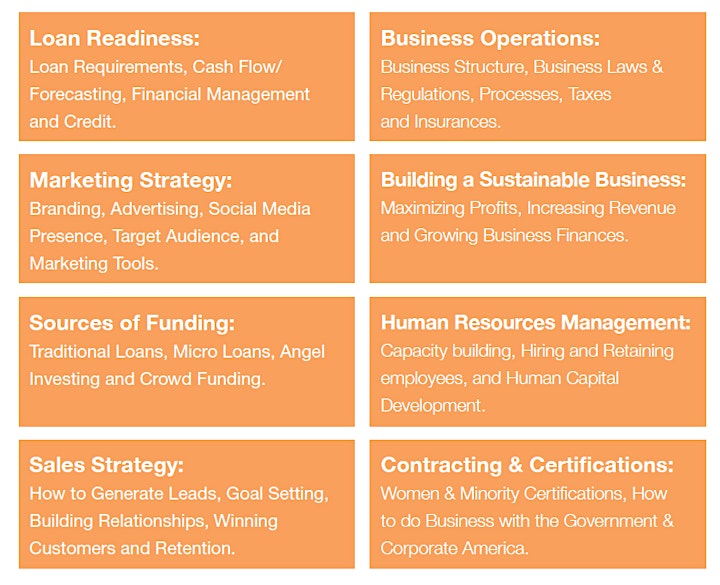 Loan Readiness:
Loan Requirements, Cash Flow/ Forecasting, Financial Management and Credit.

Marketing Strategy:
Branding, Advertising, Social Media Presence, Target Audience, and Marketing Tools.

Sources of Funding:
Traditional Loans, Micro Loans, Angel Investing and Crowd Funding.

Sales Strategy:
How to Generate Leads, Goal Setting, Building Relationships, Winning Customers and Retention.

Business Operations:
Business Structure, Business Laws & Regulations, Processes, Taxes and Insurances.

Building a Sustainable Business:
Maximizing Profits, Increasing Revenue and Growing Business Finances.

Human Resources Management:
Capacity building, Hiring and Retaining employees, and Human Capital Development.

Contracting & Certifications:
Women & Minority Certifications, How to do Business with the Government & Corporate America.