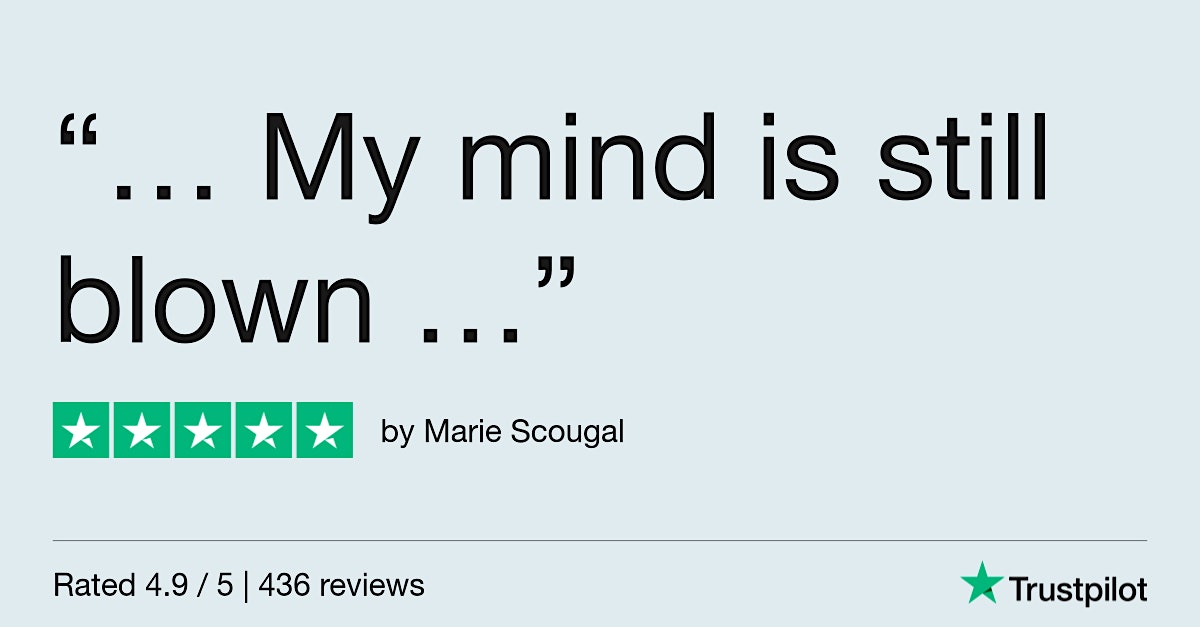 "... My mind is still blown ..."

by Marie Scougal

Rated 4.9 / 5 | 436 reviews

Trustpilot